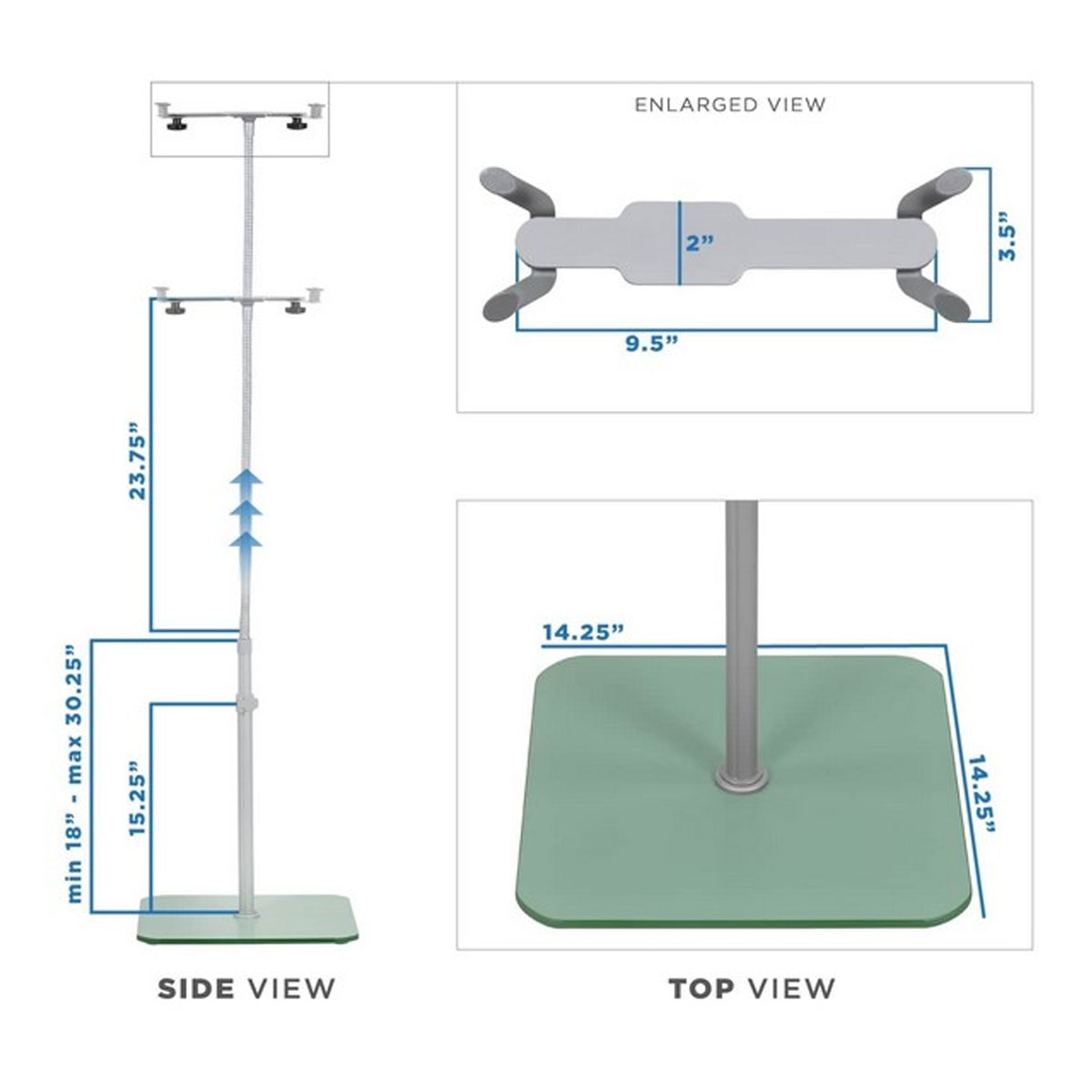 23.75”

min 18” - max 30.25”

15.25”

SIDE VIEW

ENLARGED VIEW

2”

3.5”

9.5”

14.25”

14.25”

TOP VIEW